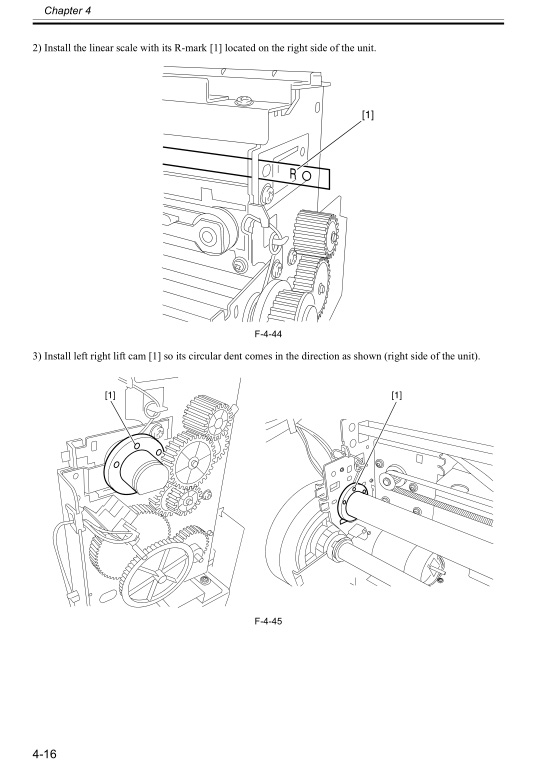 Chapter 4

2) Install the linear scale with its R-mark [1] located on the right side of the unit.

[1]

R

F-4-44

3) Install left right lift cam [1] so its circular dent comes in the direction as shown (right side of the unit).

[1]

[1]

F-4-45

4-16